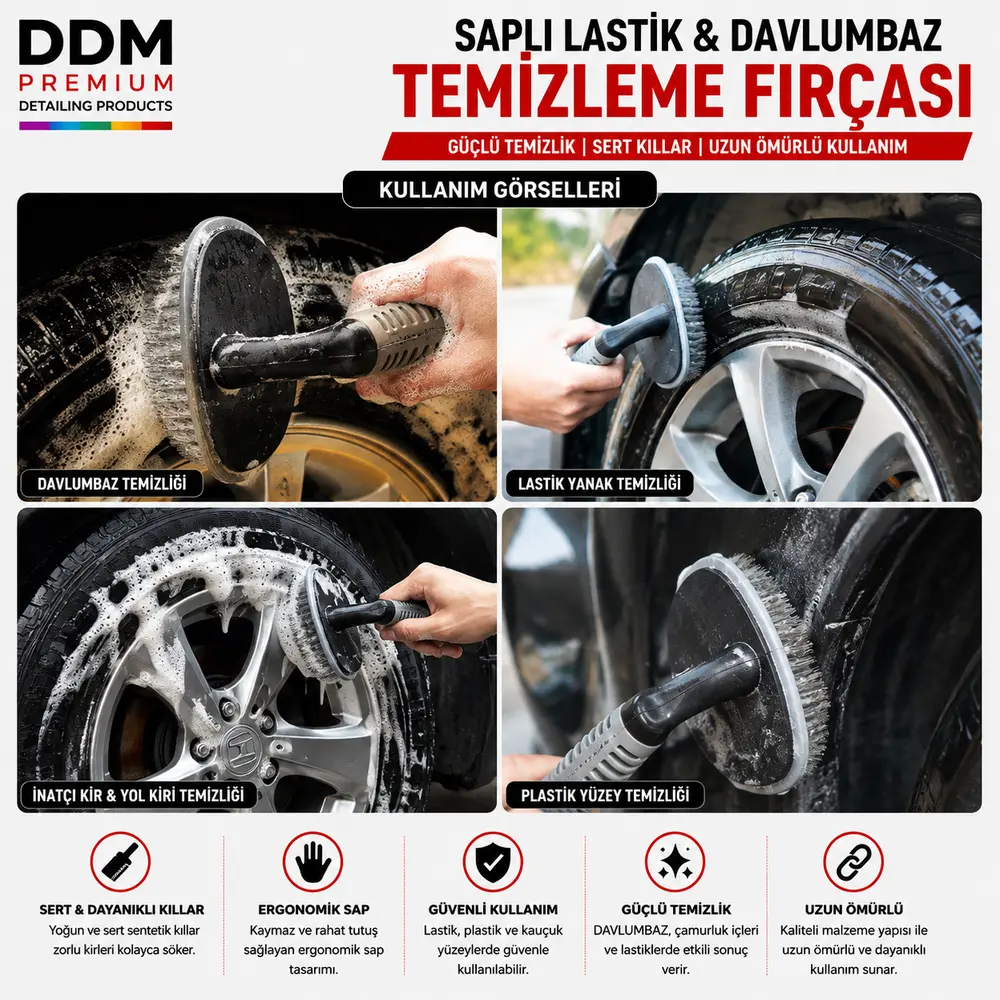 DDM
PREMIUM
DETAILING PRODUCTS

SAPLI LASTİK & DAVLUMBAZ
TEMİZLEME FIRÇASI

GÜÇLÜ TEMİZLİK | SERT KILLAR | UZUN ÖMÜRLÜ KULLANIM

KULLANIM GÖRSELLERİ

DAVLUMBAZ TEMİZLİĞİ

LASTİK YANAK TEMİZLİĞİ

İNATÇI KİR & YOL KİRİ TEMİZLİĞİ

PLASTİK YÜZEY TEMİZLİĞİ

SERT & DAYANIKLI KILLAR
Yoğun ve sert sentetik kıllar zorlu kirleri kolayca söker.

ERGONOMİK SAP
Kaymaz ve rahat tutuş sağlayan ergonomik sap tasarımı.

GÜVENLİ KULLANIM
Lastik, plastik ve kauçuk yüzeylerde güvenle kullanılabilir.

GÜÇLÜ TEMİZLİK
DAVLUMBAZ, çamurluk içleri ve lastiklerde etkili sonuç verir.

UZUN ÖMÜRLÜ
Kaliteli malzeme yapısı ile uzun ömürlü ve dayanıklı kullanım sunar.