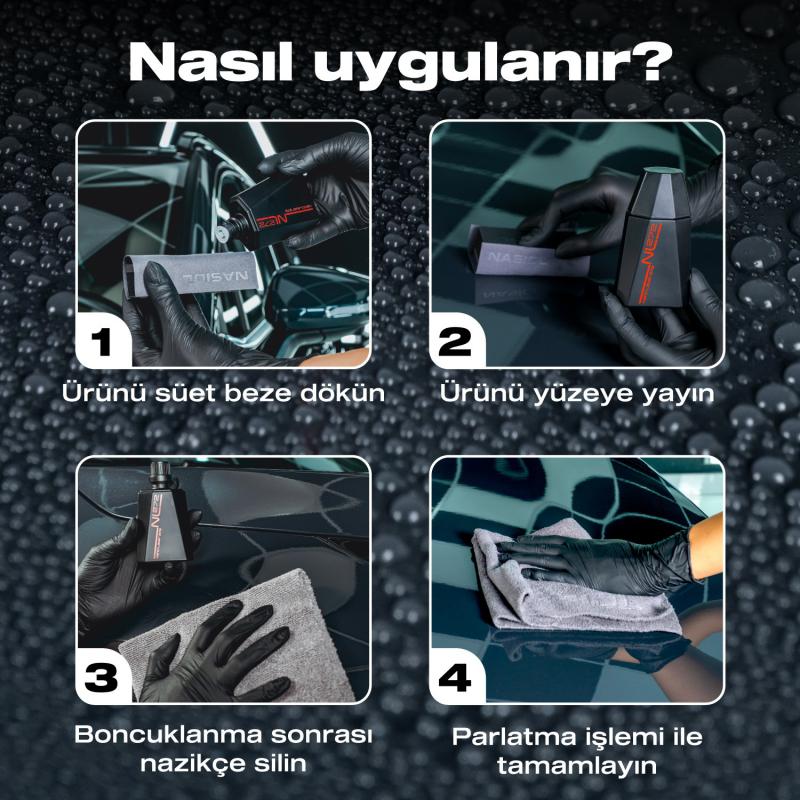 Nasıl uygulanır?

NASIOL

1

Ürünü süet beze dökün

NASIOL

2

Ürünü yüzeye yayın

3

Boncuklanma sonrası nazikçe silin

4

Parlatma işlemi ile tamamlayın