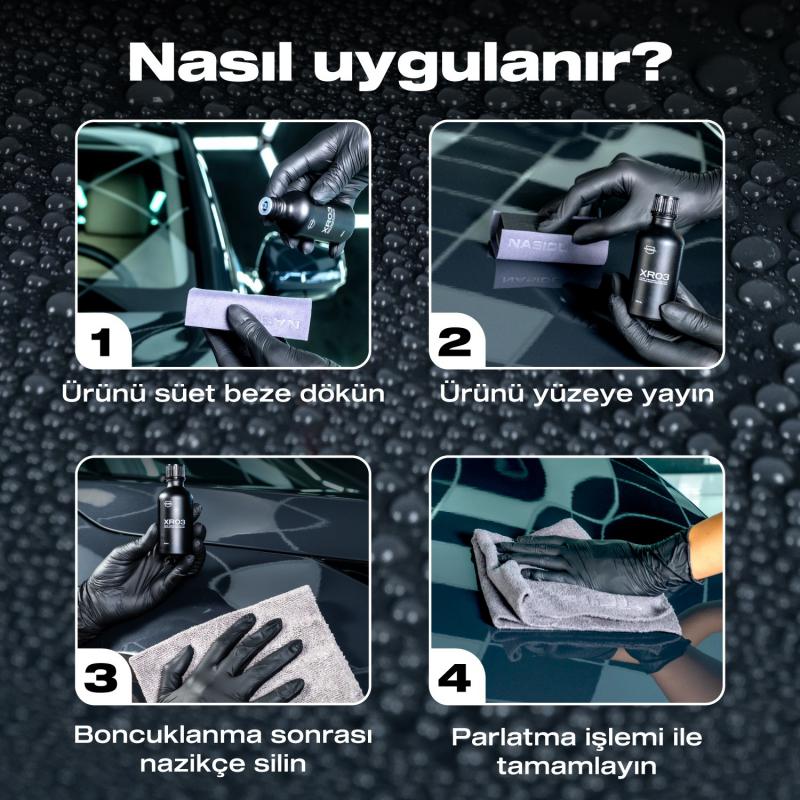 Nasıl uygulanır?

1

Ürünü süet beze dökün

NASIOL

XR03

2

Ürünü yüzeye yayın

XR03

3

Boncuklanma sonrası nazikçe silin

4

Parlatma işlemi ile tamamlayın